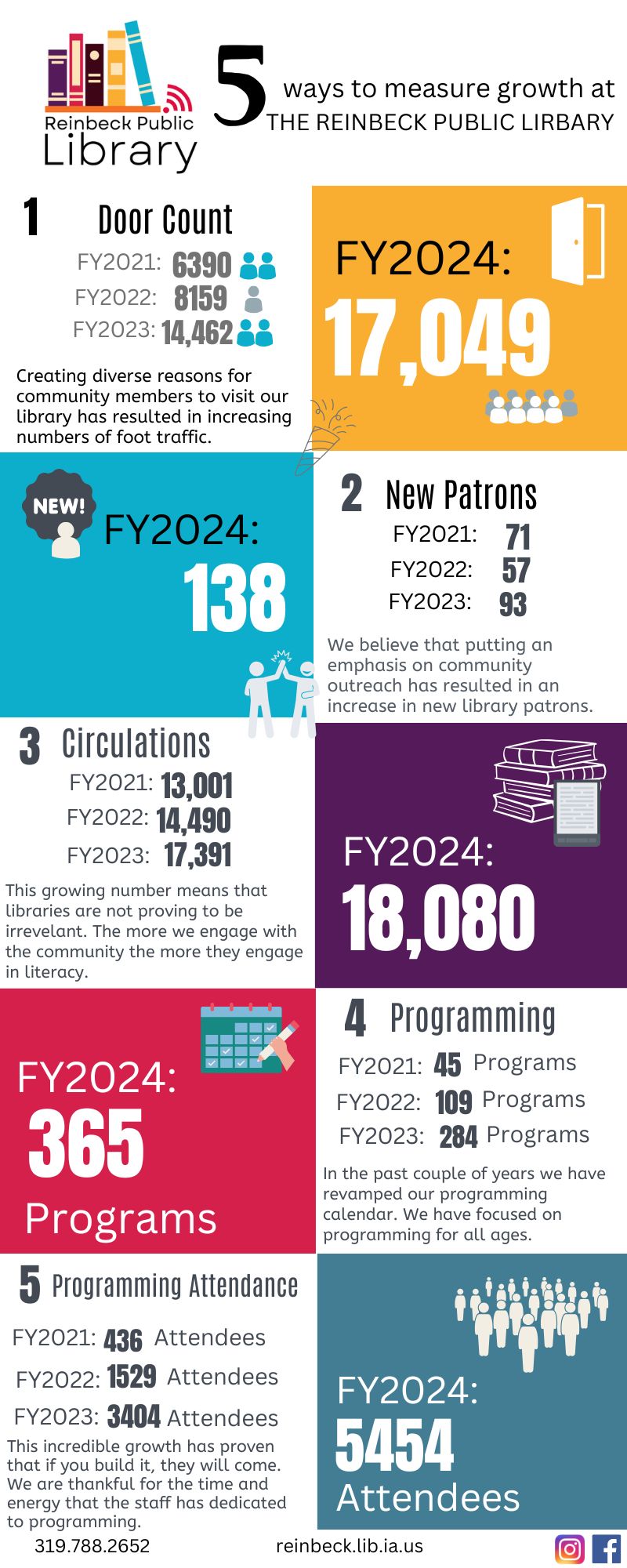 Reinbeck Public Library

5 ways to measure growth at THE REINBECK PUBLIC LIRBARY

1 Door Count
FY2021: 6390
FY2022: 8159
FY2023: 14,462

Creating diverse reasons for community members to visit our library has resulted in increasing numbers of foot traffic.

FY2024: 17,049

NEW!
FY2024: 138

2 New Patrons
FY2021: 71
FY2022: 57
FY2023: 93

We believe that putting an emphasis on community outreach has resulted in an increase in new library patrons.

3 Circulations
FY2021: 13,001
FY2022: 14,490
FY2023: 17,391

This growing number means that libraries are not proving to be irrevelant. The more we engage with the community the more they engage in literacy.

FY2024: 18,080

FY2024: 365 Programs

4 Programming
FY2021: 45 Programs
FY2022: 109 Programs
FY2023: 284 Programs

In the past couple of years we have revamped our programming calendar. We have focused on programming for all ages.

5 Programming Attendance
FY2021: 436 Attendees
FY2022: 1529 Attendees
FY2023: 3404 Attendees

This incredible growth has proven that if you build it, they will come. We are thankful for the time and energy that the staff has dedicated to programming.

FY2024: 5454 Attendees

319.788.2652
reinbeck.lib.ia.us